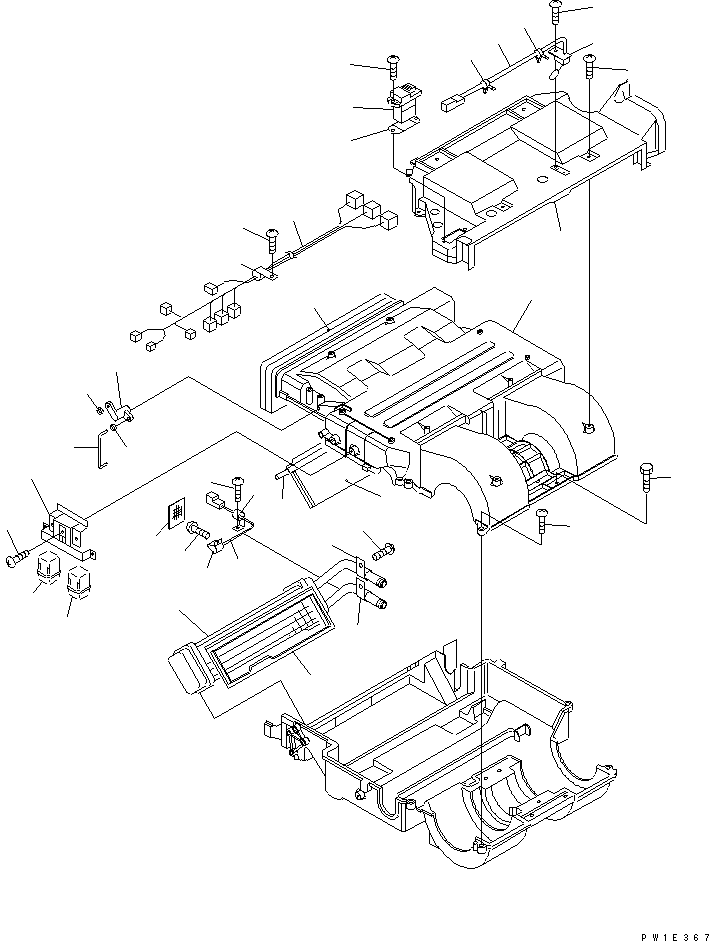 PW1E367