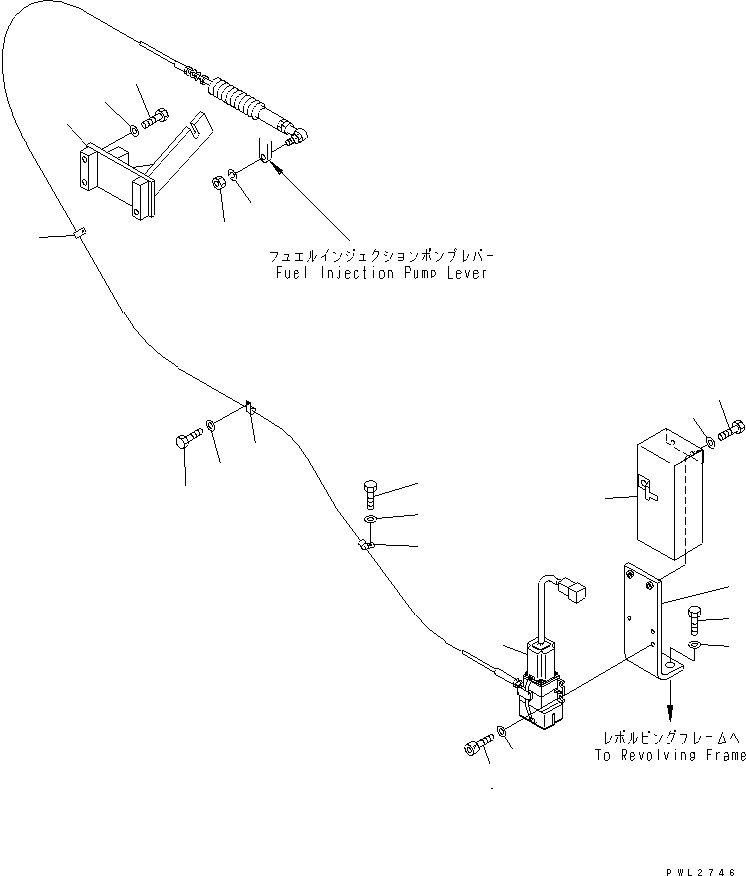 フュエルインジェクションポンプレバー
Fuel Injection Pump Lever

レボルビングフレームへ
To Revolving Frame

PWL2746