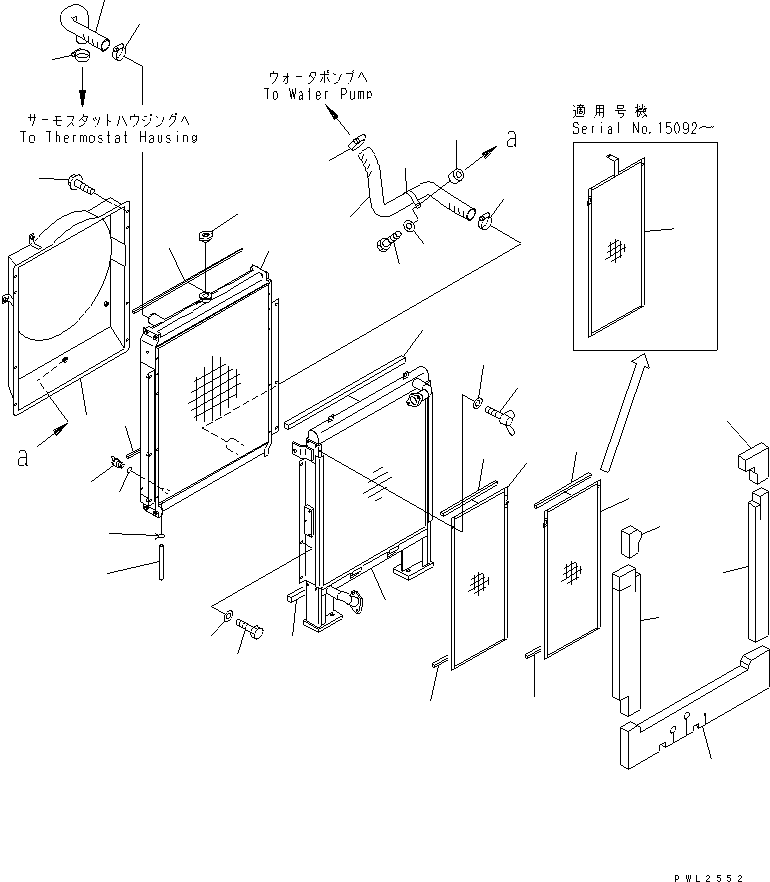 サーモスタットハウジングへ
To Thermostat Hausing

ウォータポンプへ
To Water Pump

a

適用号機
Serial No.15092～

a

PWL2552