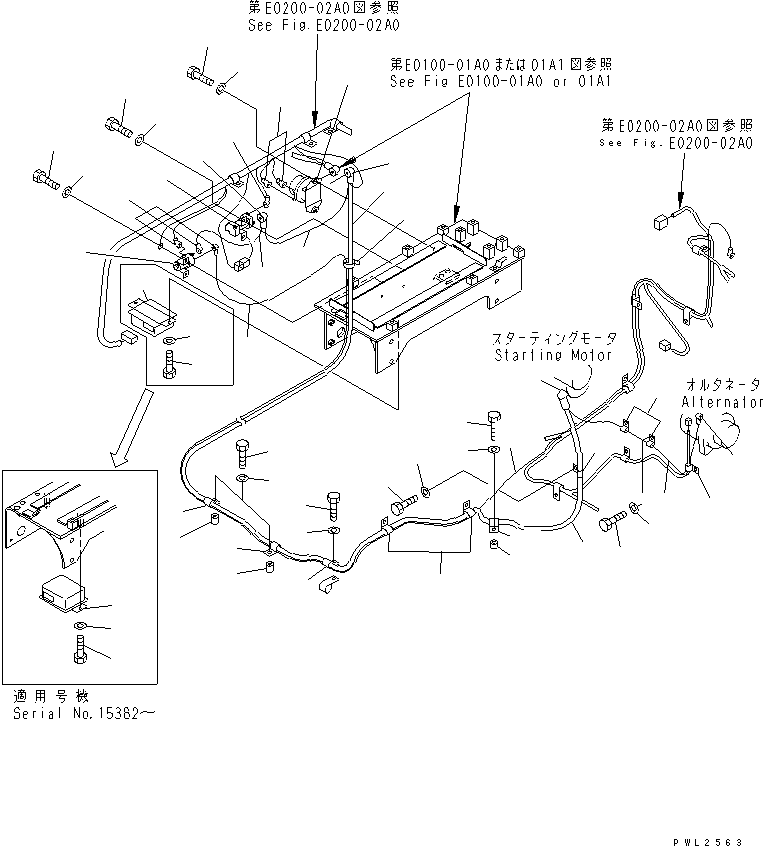 第E0200-02A0図参照
See Fig.E0200-02A0

第E0100-01A0または01A1図参照
See Fig E0100-01A0 or 01A1

第E0200-02A0図参照
See Fig.E0200-02A0

スターティングモータ
Starting Motor

オルタネータ
Alternator

適用号機
Serial No.15382～

PWL2563