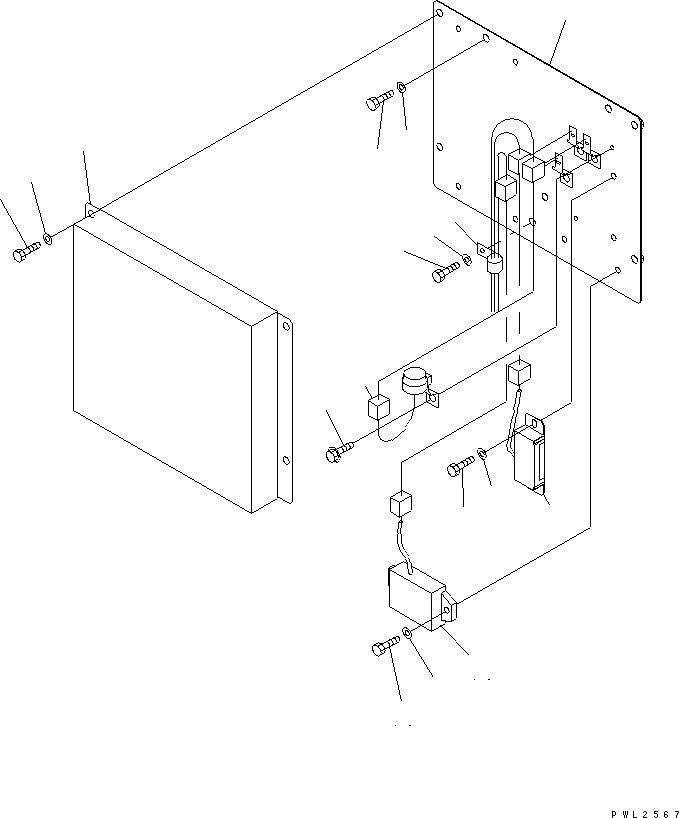 PWL2567