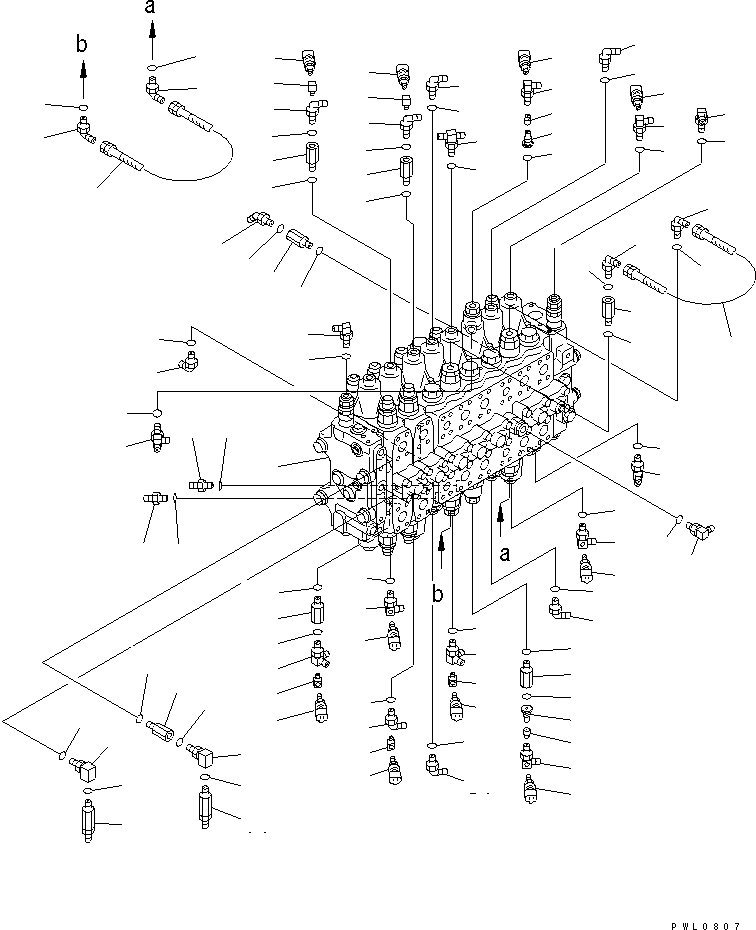 a
b
a
b
PWL0807