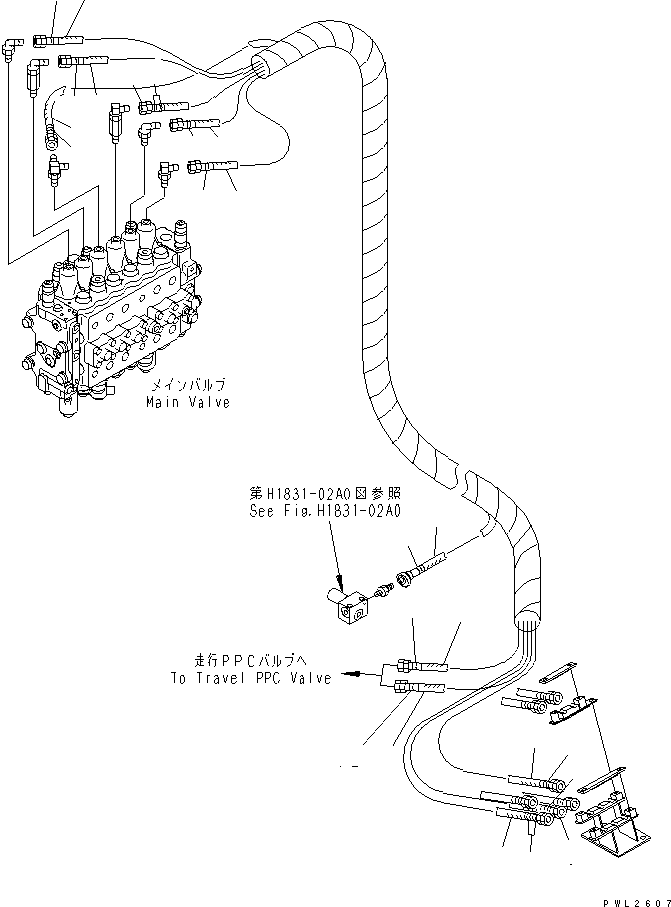 メインバルブ
Main Valve

第H1831-02A0図参照
See Fig.H1831-02A0

走行PPCバルブへ
To Travel PPC Valve

PWL2607