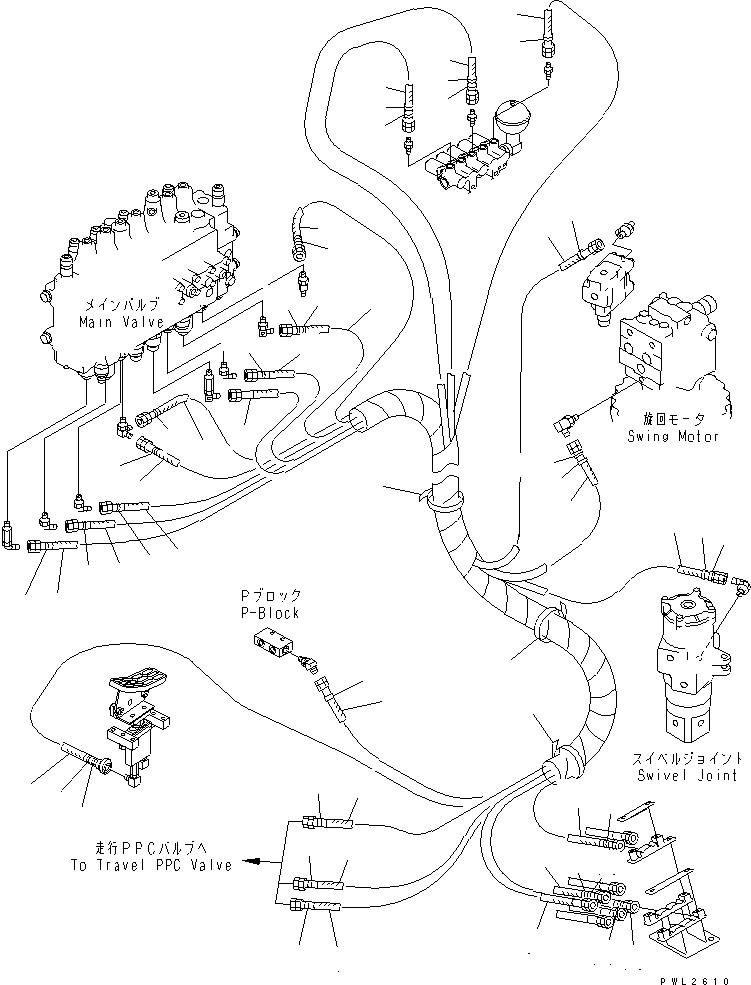 メインバルブ
Main Valve

旋回モータ
Swing Motor

Pブロック
P-Block

スイベルジョイント
Swivel Joint

走行PPCバルブへ
To Travel PPC Valve

PWL2610