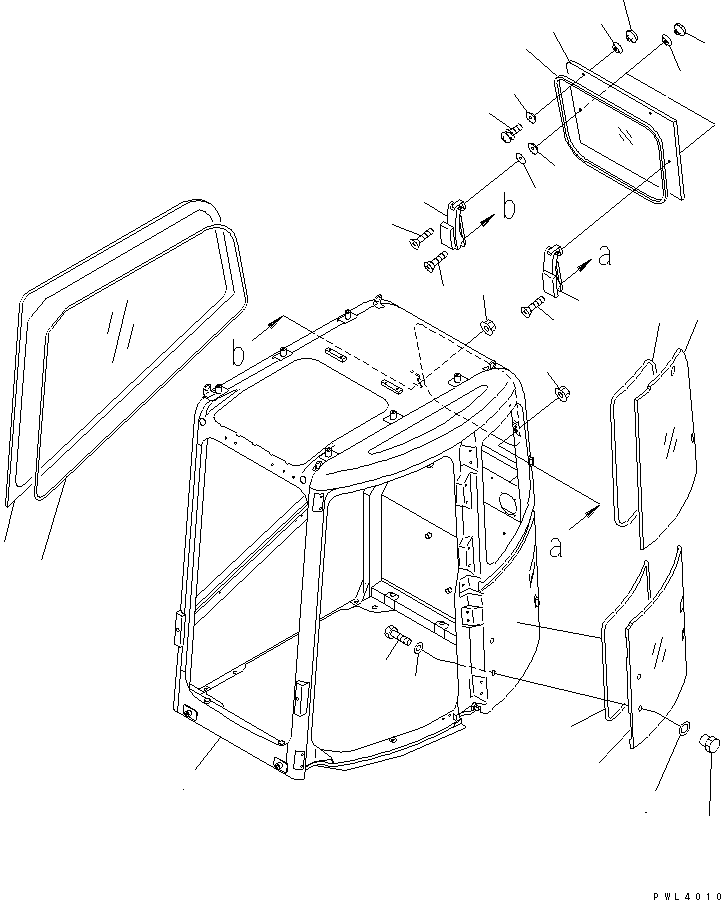 b
a
b
a
PWL4010