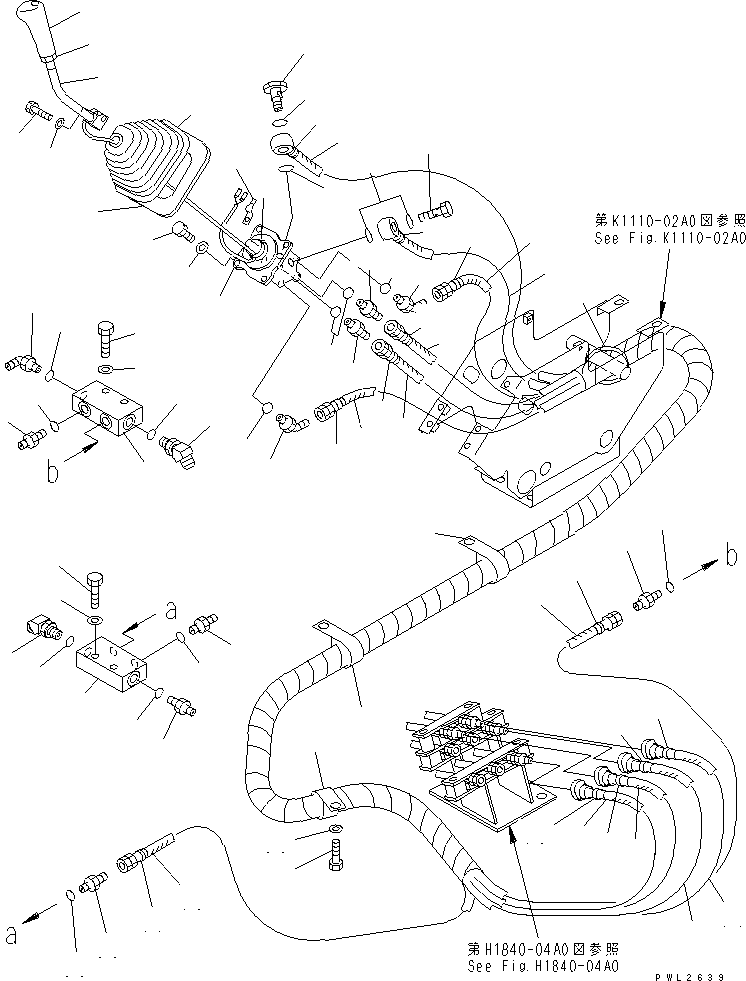 第K1110-02A0図参照
See Fig.K1110-02A0

b

b

a

a

第H1840-04A0図参照
See Fig.H1840-04A0

PWL2639