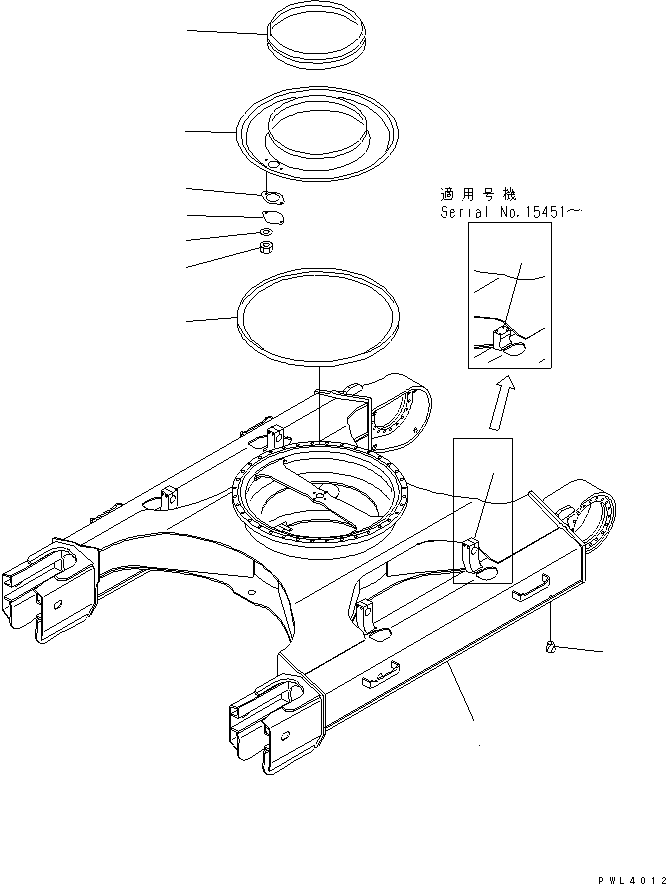 適用号機
Serial No.15451～

PWL4012