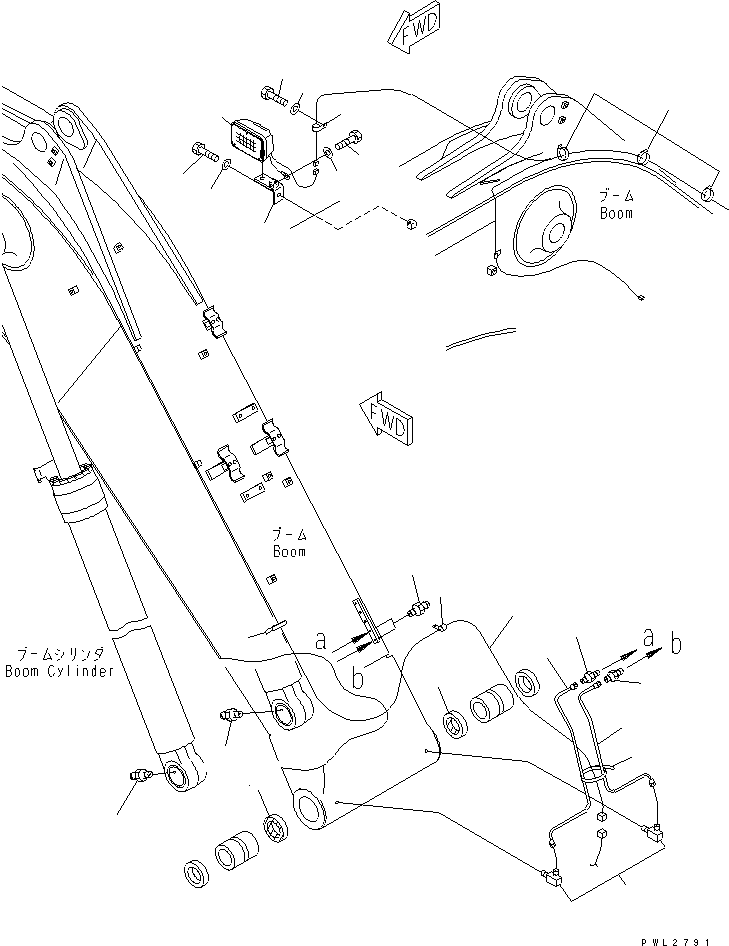 FWD

ブーム
Boom

FWD

ブーム
Boom

a
b

a
b

ブームシリンダ
Boom Cylinder

PWL2791