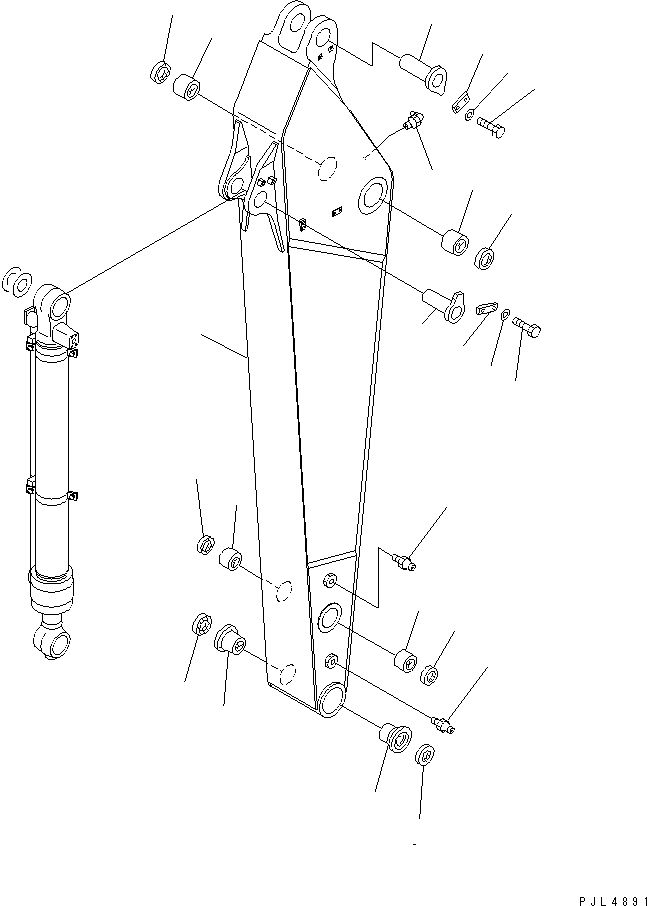 PJL4891