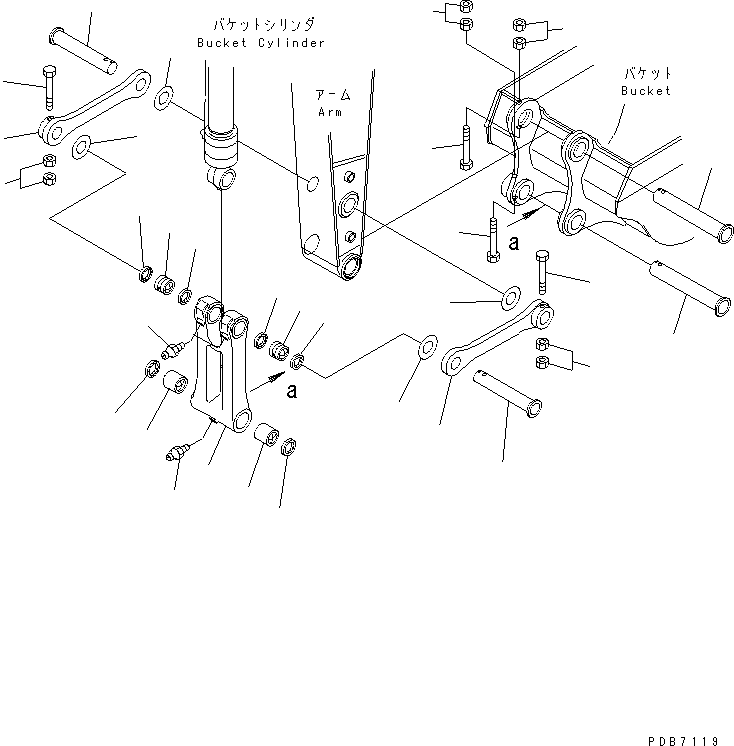 バケットシリンダ
Bucket Cylinder

アーム
Arm

バケット
Bucket

a

a

PDB7119