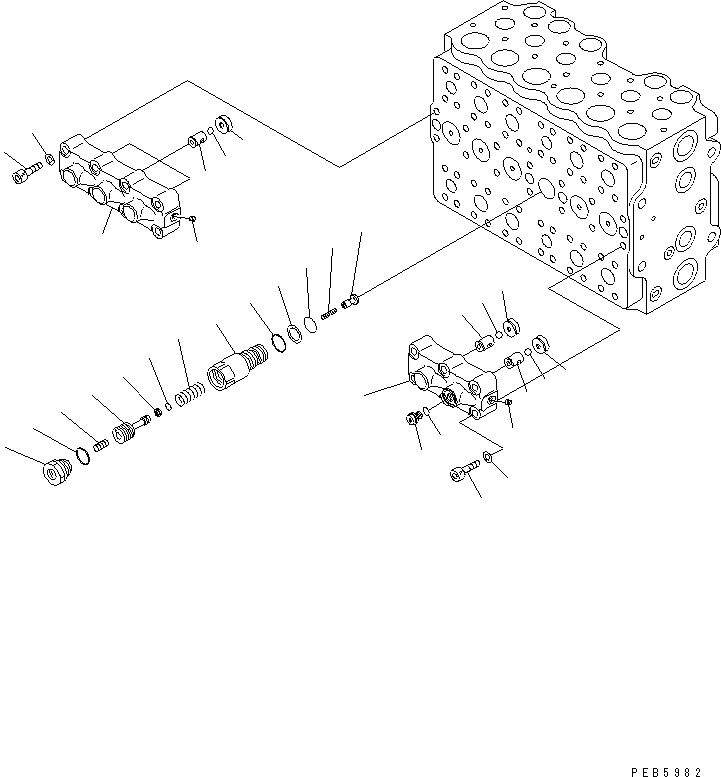 PEB5982