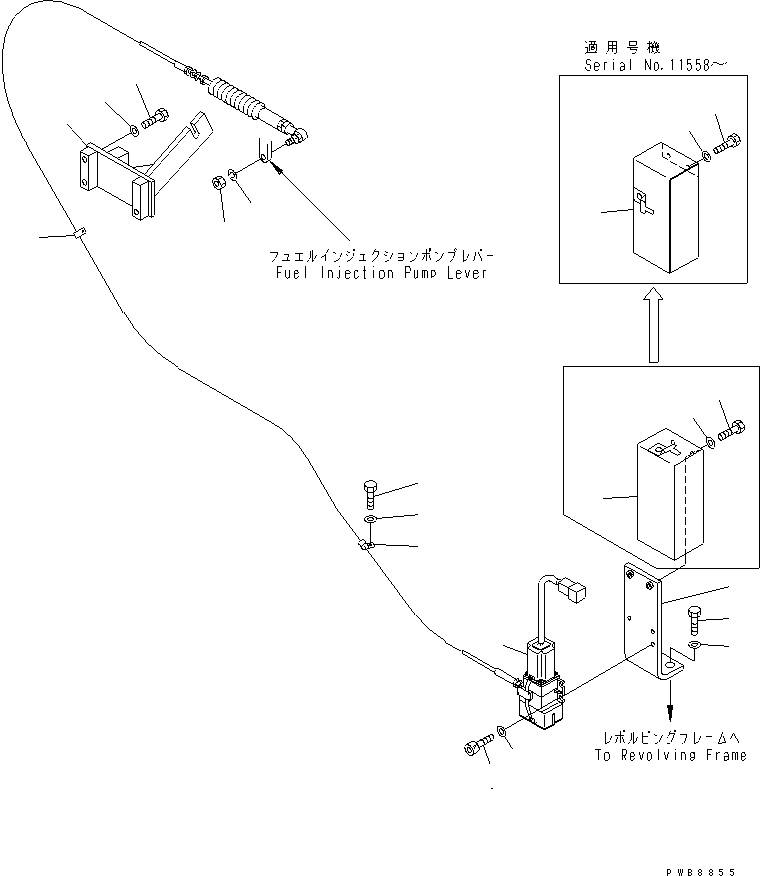 適用号機
Serial No.11558~

フュエルインジェクションポンプレバー
Fuel Injection Pump Lever

レボルビングフレームへ
To Revolving Frame

PWB8855