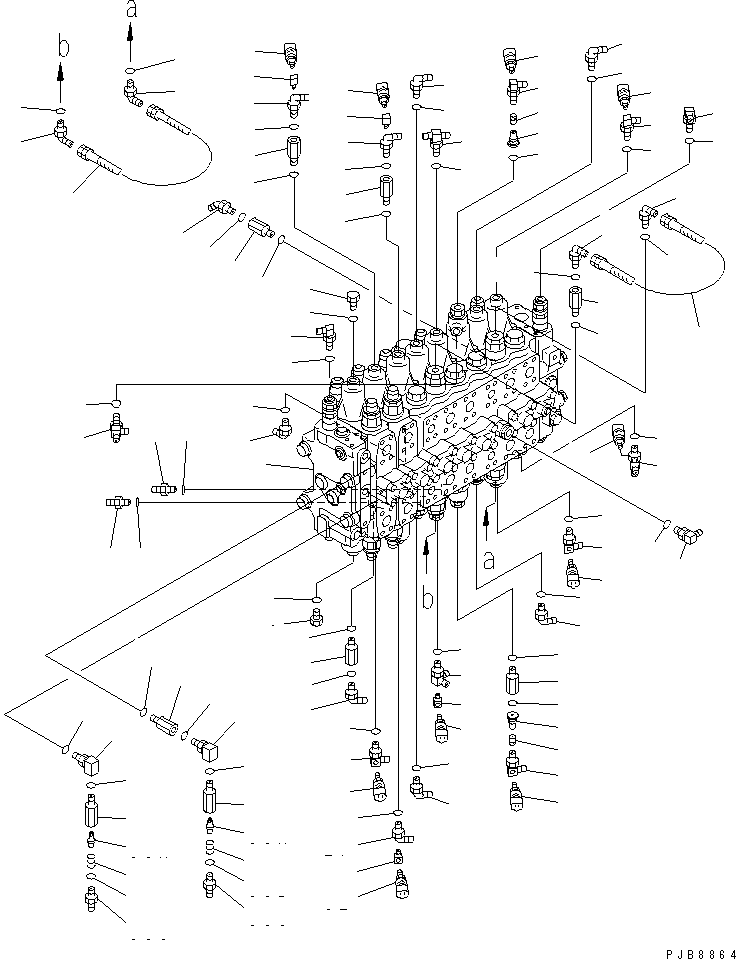 a
b
a
b
PJB8864