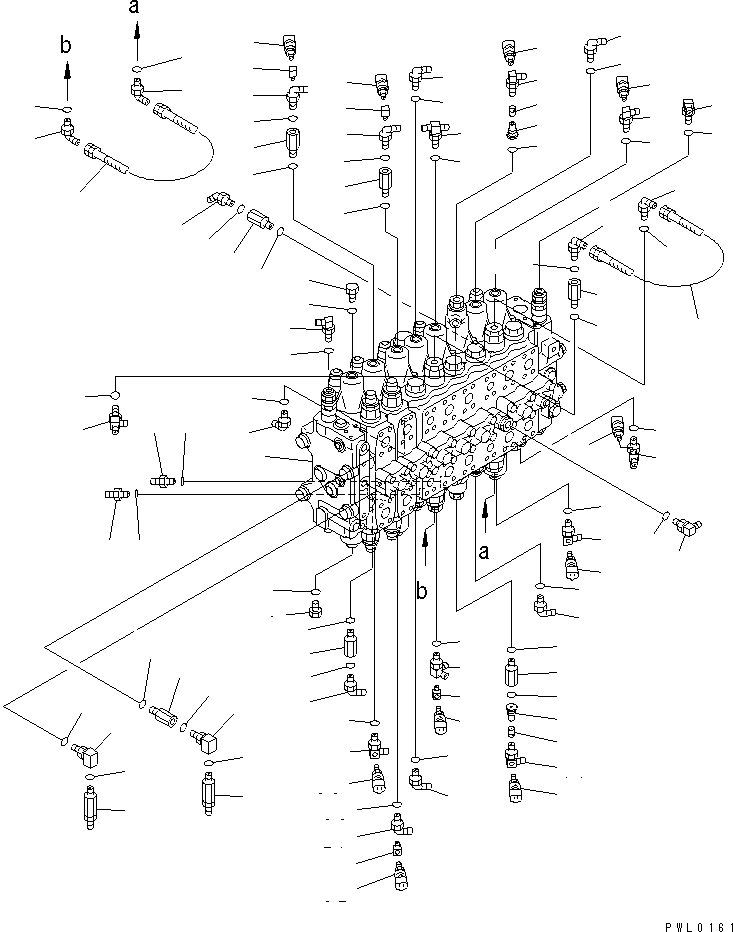 a
b
a
b
PWL0161