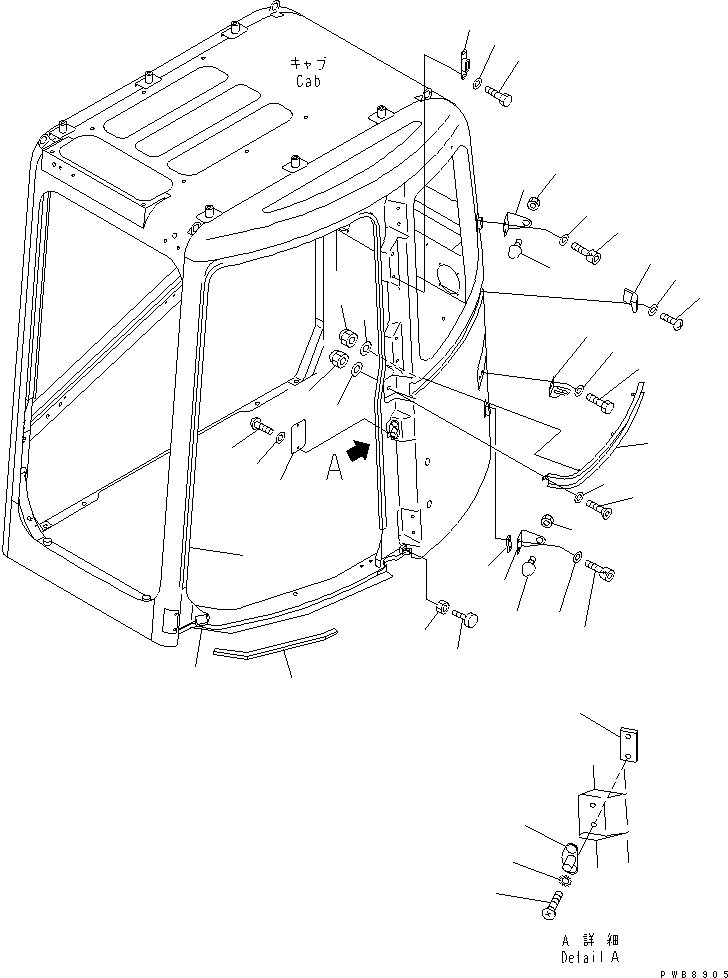 キャブ
Cab

A

A 詳細
Detail A

PWB8905