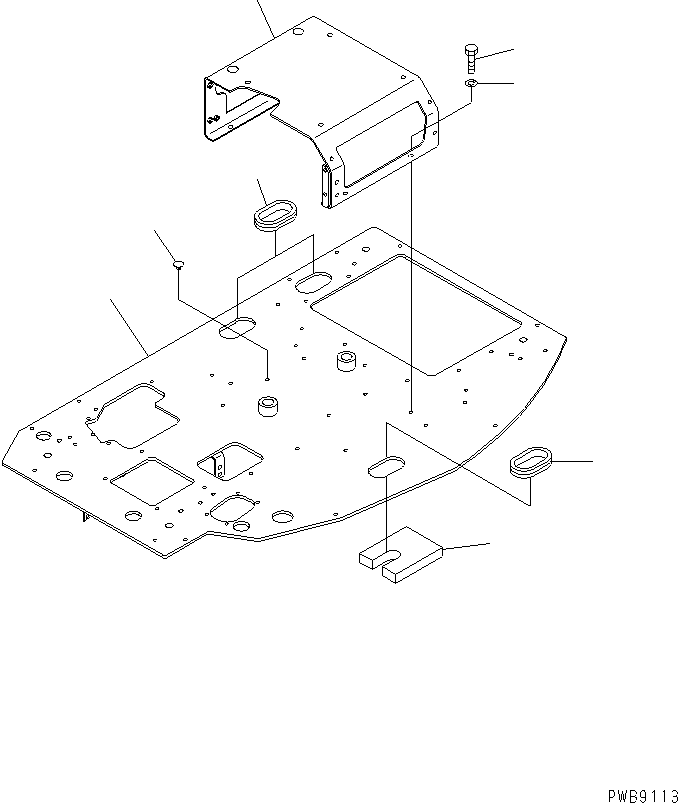 PWB9113