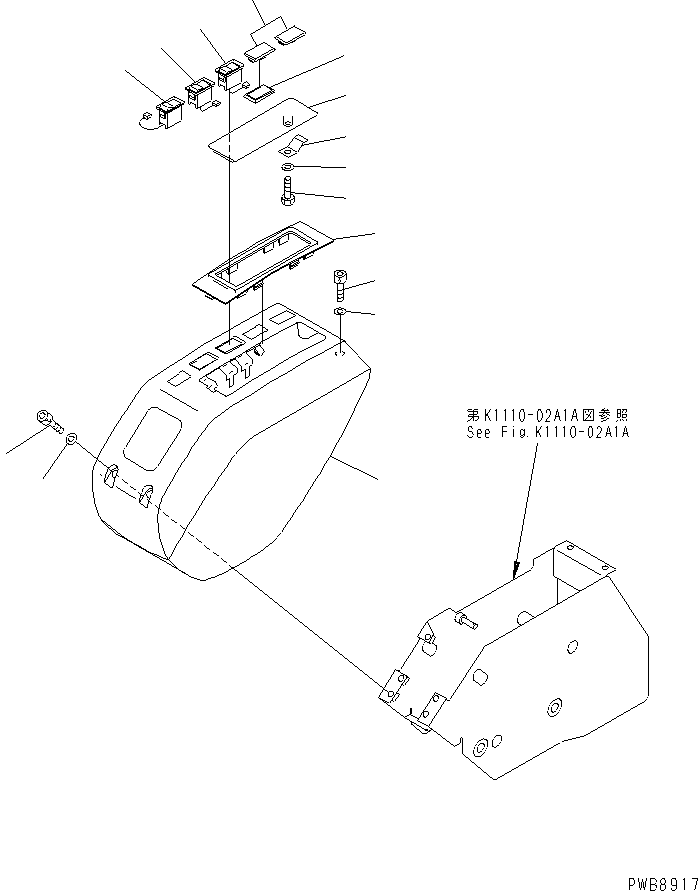 第K1110-02A1A図参照
See Fig.K1110-02A1A

PWB8917