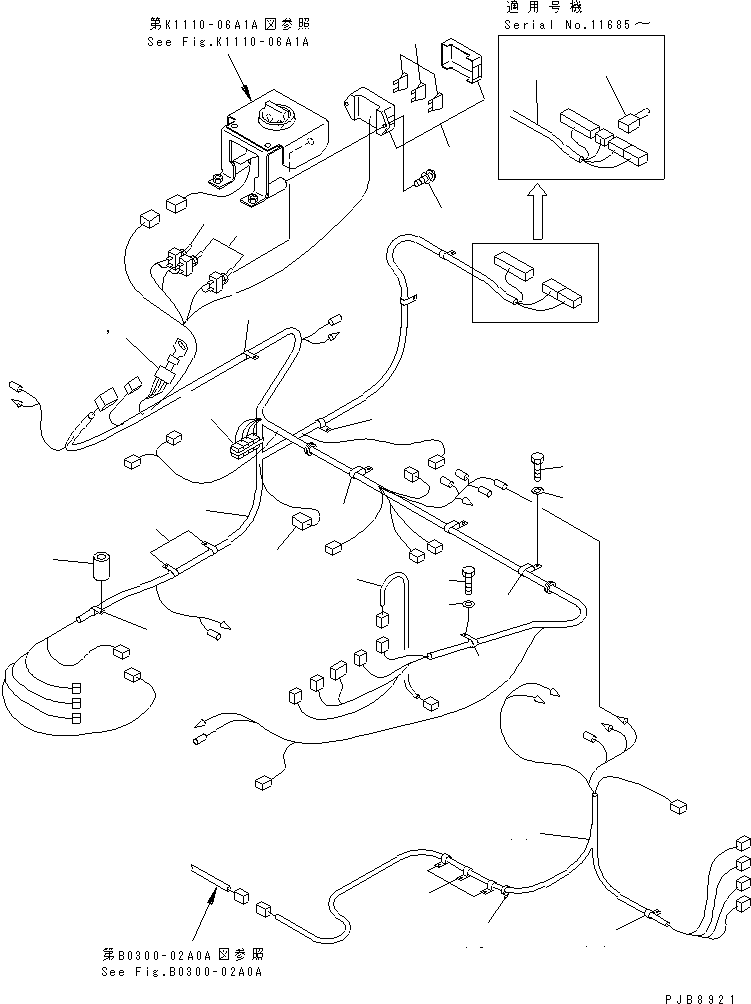 第K1110-06A1A図参照
See Fig.K1110-06A1A

適用号機
Serial No.11685～

第B0300-02A0A図参照
See Fig.B0300-02A0A

PJB8921