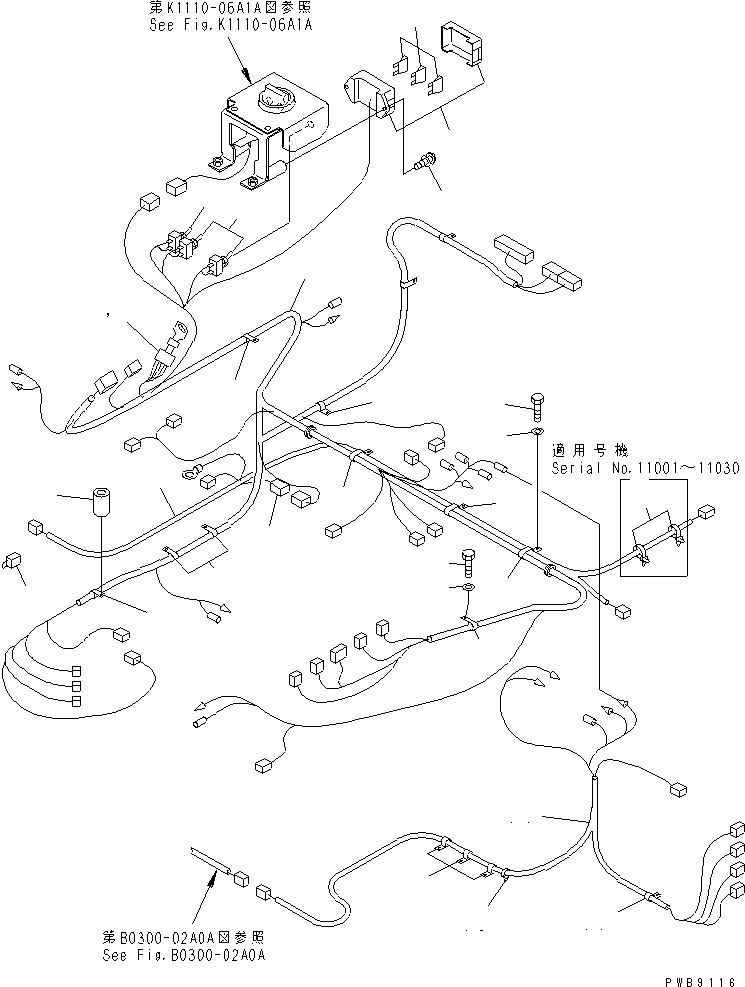 第K1110-06A1A図参照
See Fig.K1110-06A1A

適用号機
Serial No.11001~11030

第B0300-02A0A図参照
See Fig.B0300-02A0A

PWB9116