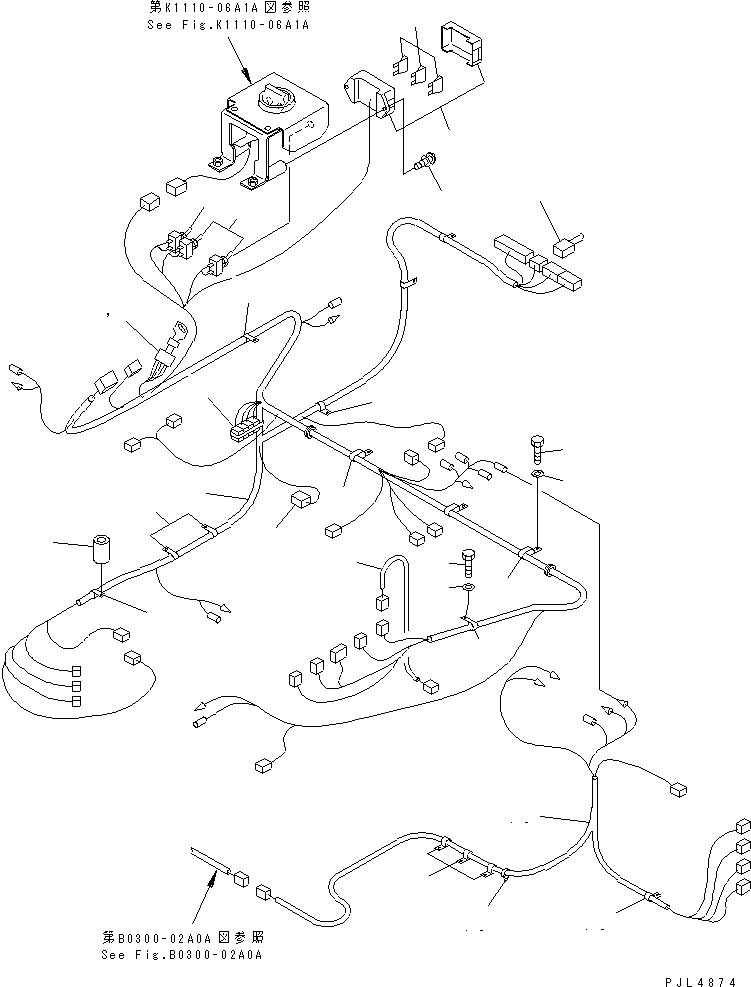 第K1110-06A1A図参照
See Fig.K1110-06A1A

第B0300-02A0A図参照
See Fig.B0300-02A0A

PJL4874