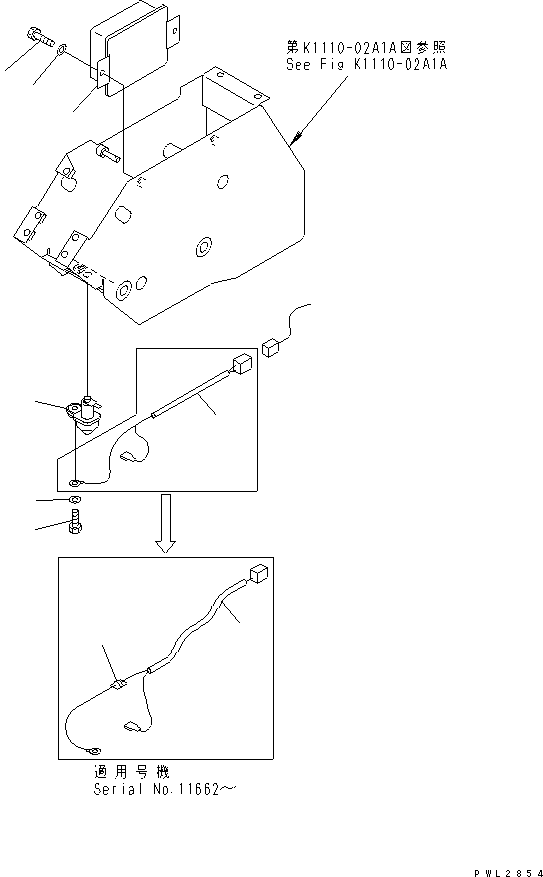 第K1110-02A1A図参照
See Fig K1110-02A1A

適用号機
Serial No.11662～

PWL2854