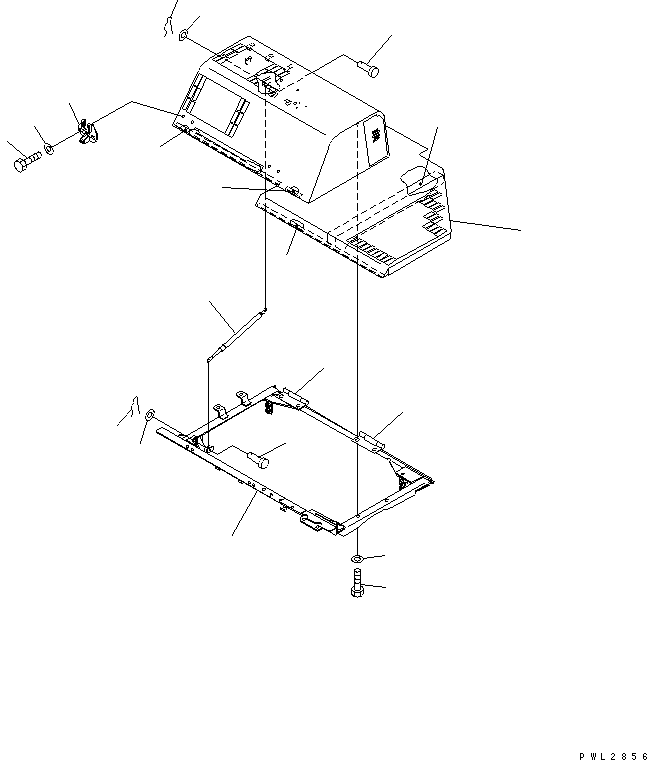 PWL2856