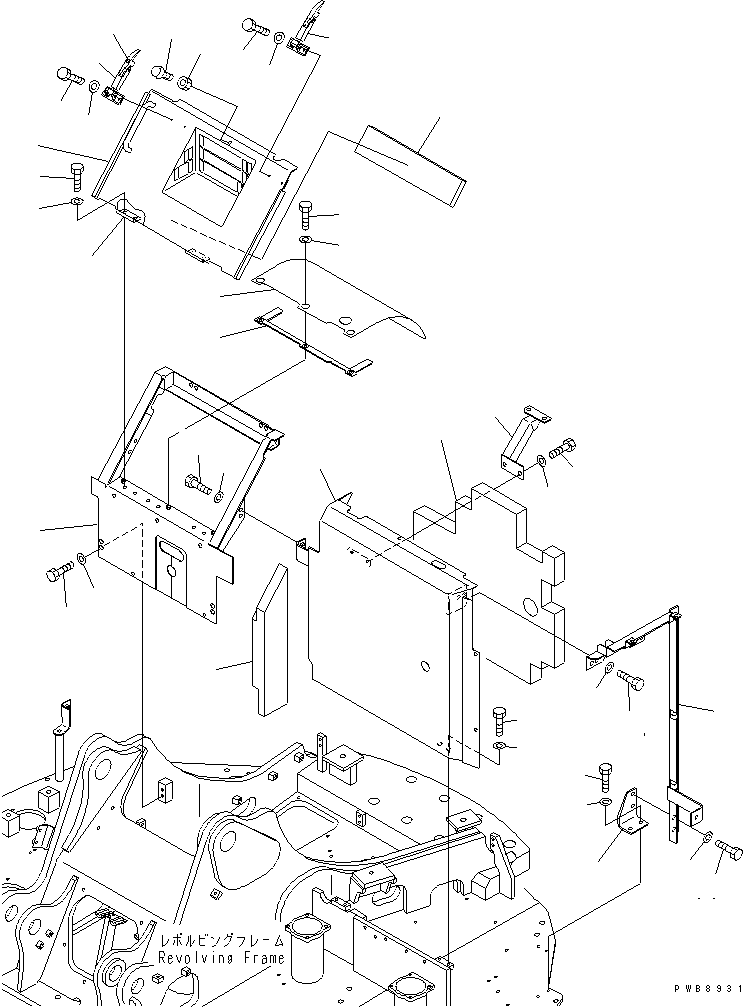 レボルビングフレーム
Revolving Frame

PWB8931