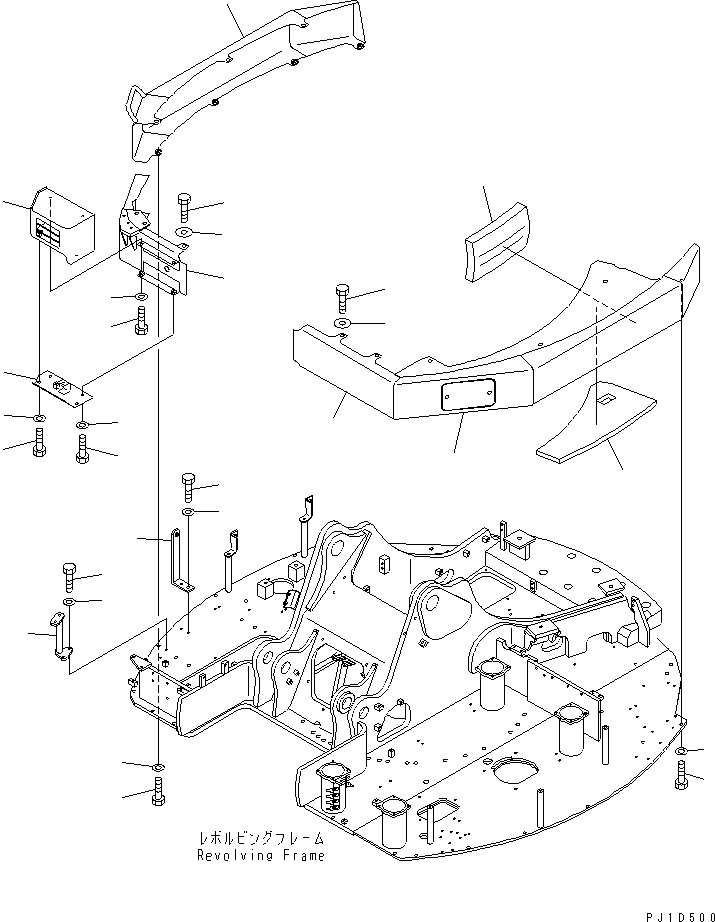 レボルビングフレーム
Revolving Frame

PJ1D500