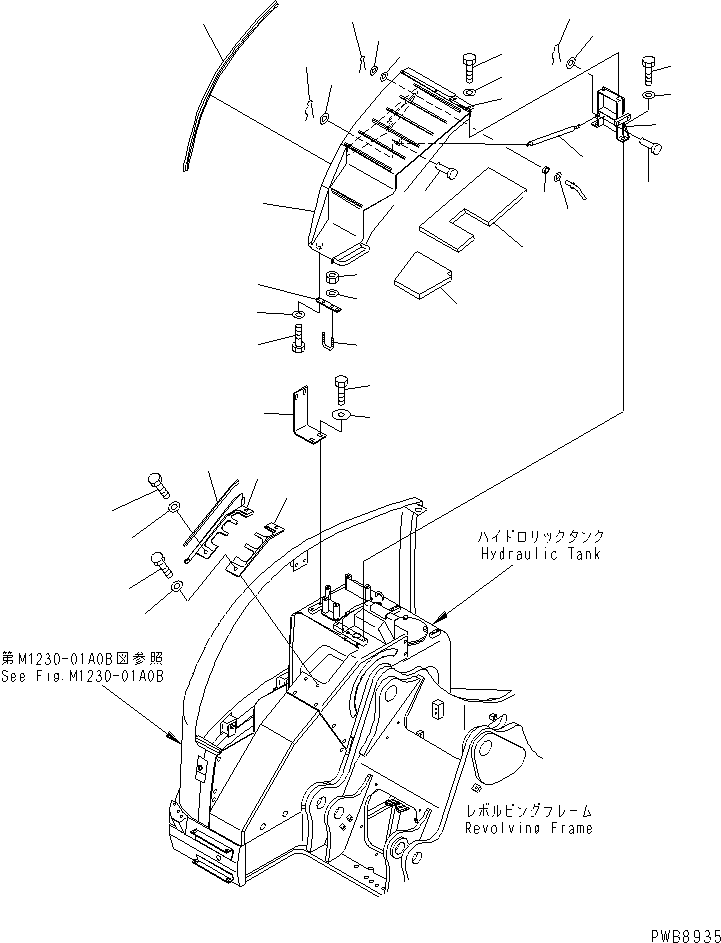 ハイドロリックタンク
Hydraulic Tank

第M1230-01A0B図参照
See Fig.M1230-01A0B

レボルビングフレーム
Revolving Frame

PWB8935