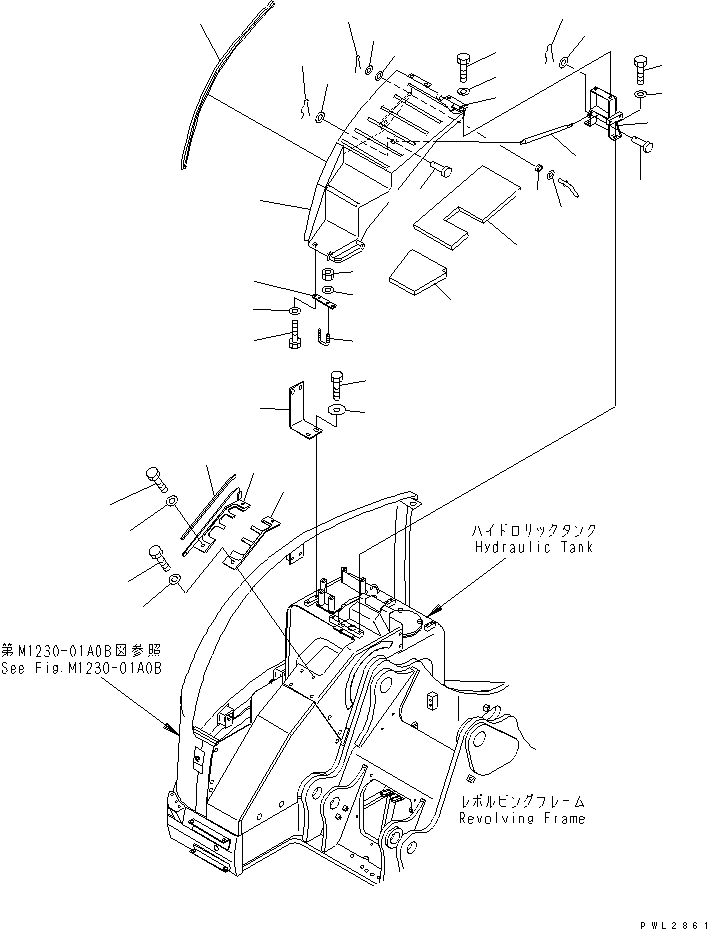 ハイドロリックタンク
Hydraulic Tank

第M1230-01A0B図参照
See Fig.M1230-01A0B

レボルビングフレーム
Revolving Frame

PWL2861