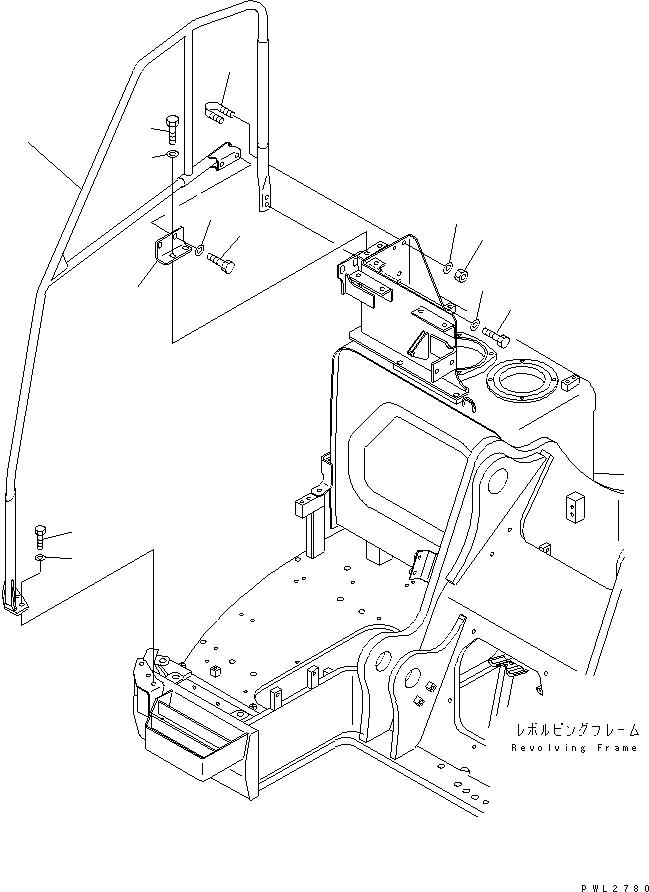 レボルビングフレーム
Revolving Frame

PWL2780