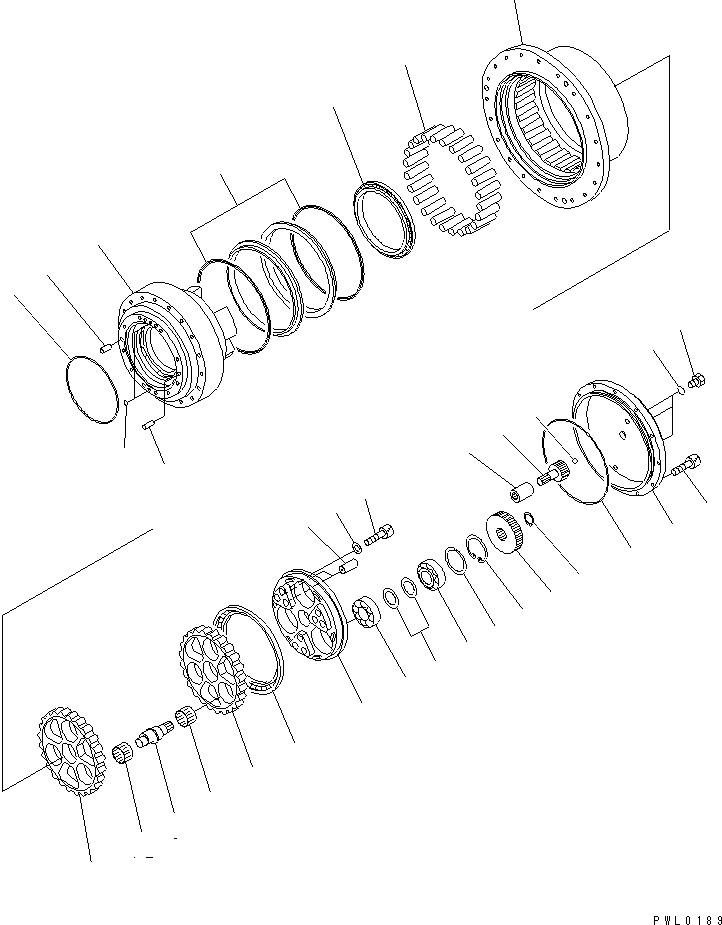 PWL0189