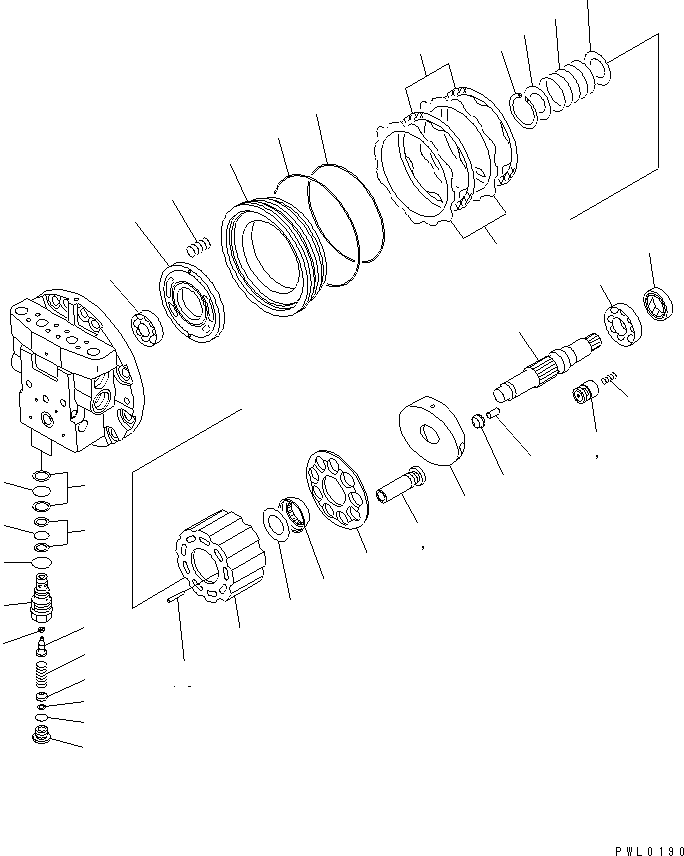 PWL0190