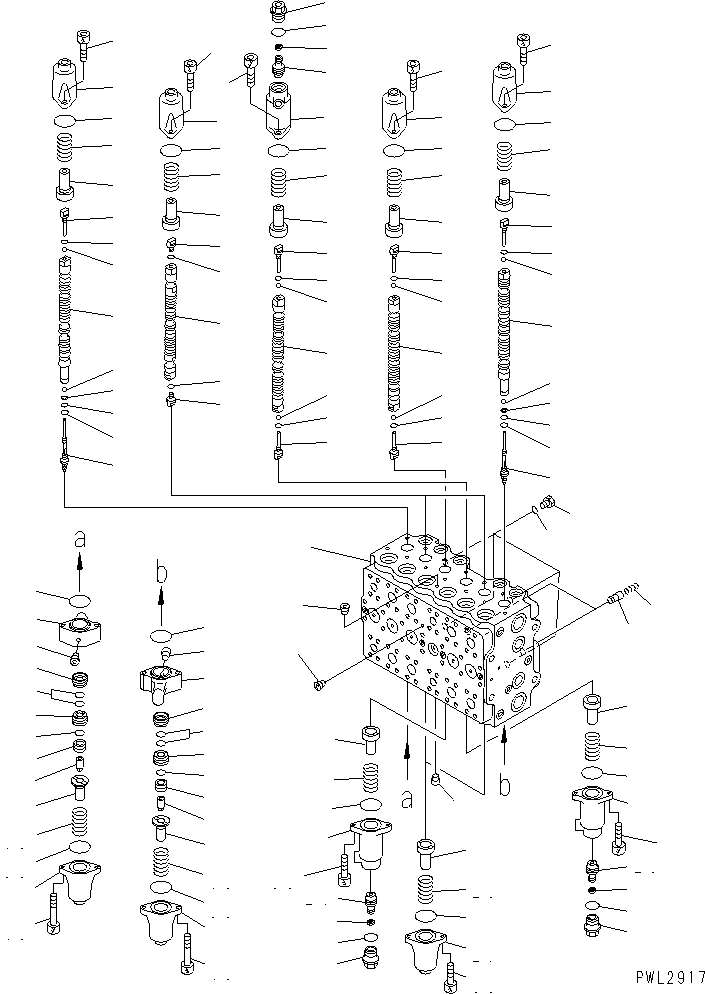 a

b

a

b

PWL2917