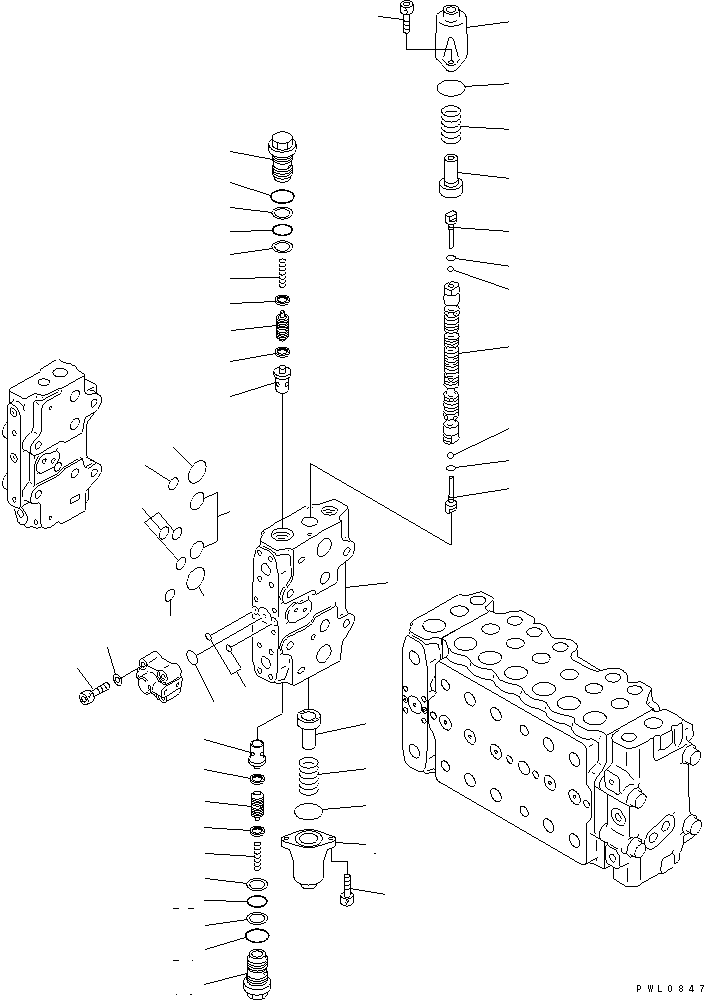 PWL0847