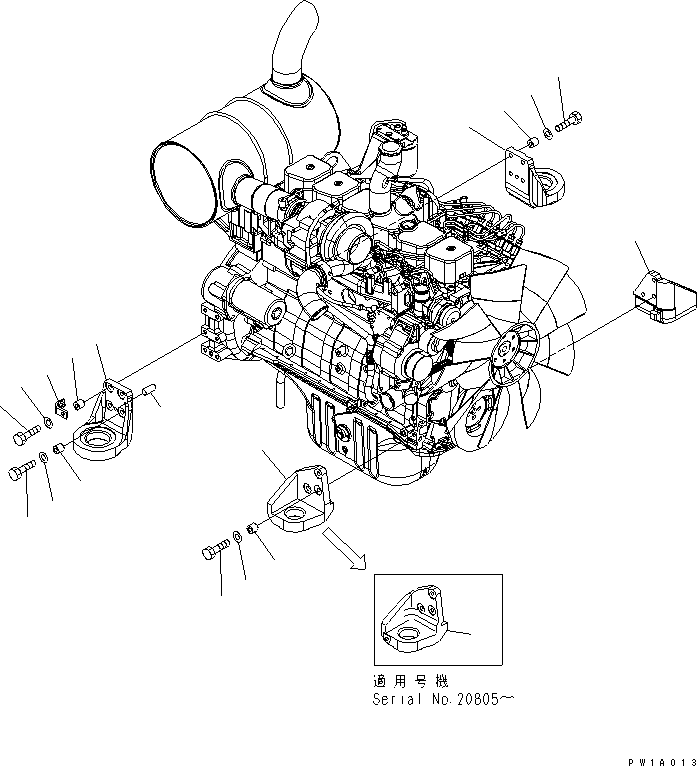 適用号機
Serial No.20805～

PW1A013