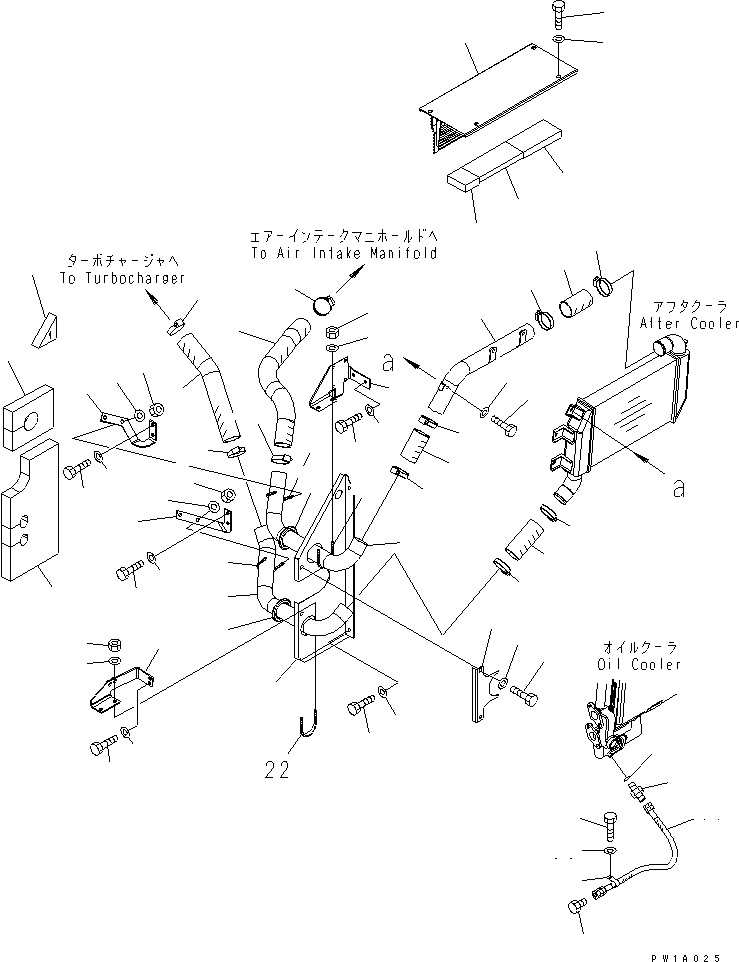 エアーインテークマニホールドへ
To Air Intake Manifold

ターボチャージャへ
To Turbocharger

アフタクーラ
After Cooler

a

a

オイルクーラ
Oil Cooler

22

PW1A025