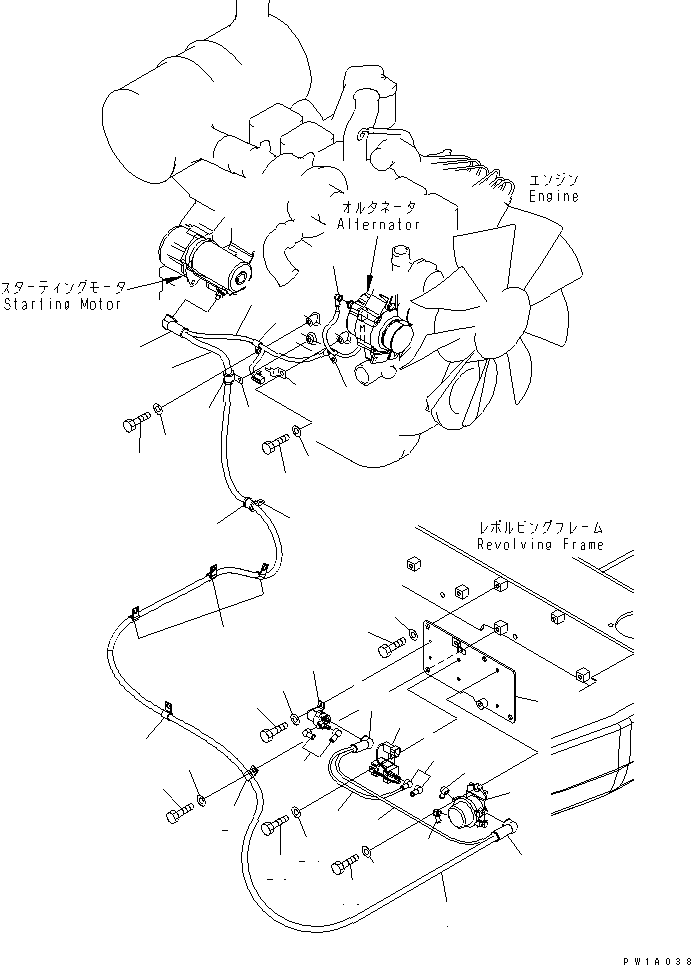 エンジン
Engine

オルタネータ
Alternator

スターティングモータ
Starting Motor

レボルビングフレーム
Revolving Frame

PW1A038