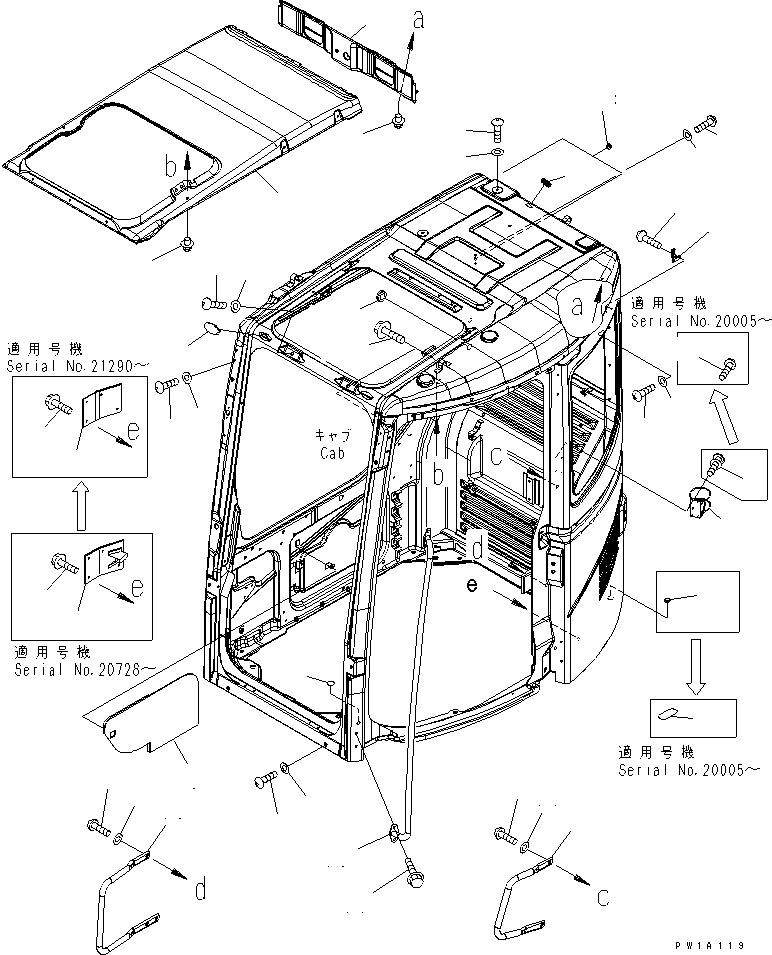 a

b

a

適用号機
Serial No.20005～

適用号機
Serial No.21290～

e

キャブ
Cab

b

c

d

e

e

適用号機
Serial No.20728～

適用号機
Serial No.20005～

d

c

PW1A119