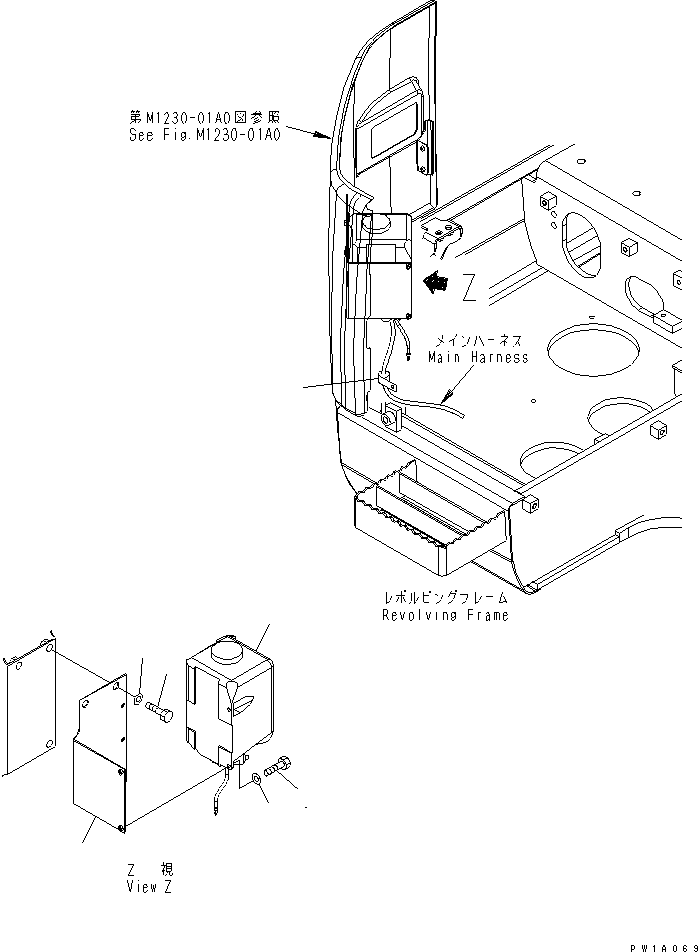 第M1230-01A0図参照
See Fig.M1230-01A0

Z

メインハーネス
Main Harness

レボルビングフレーム
Revolving Frame

Z 視
View Z

PW1A069