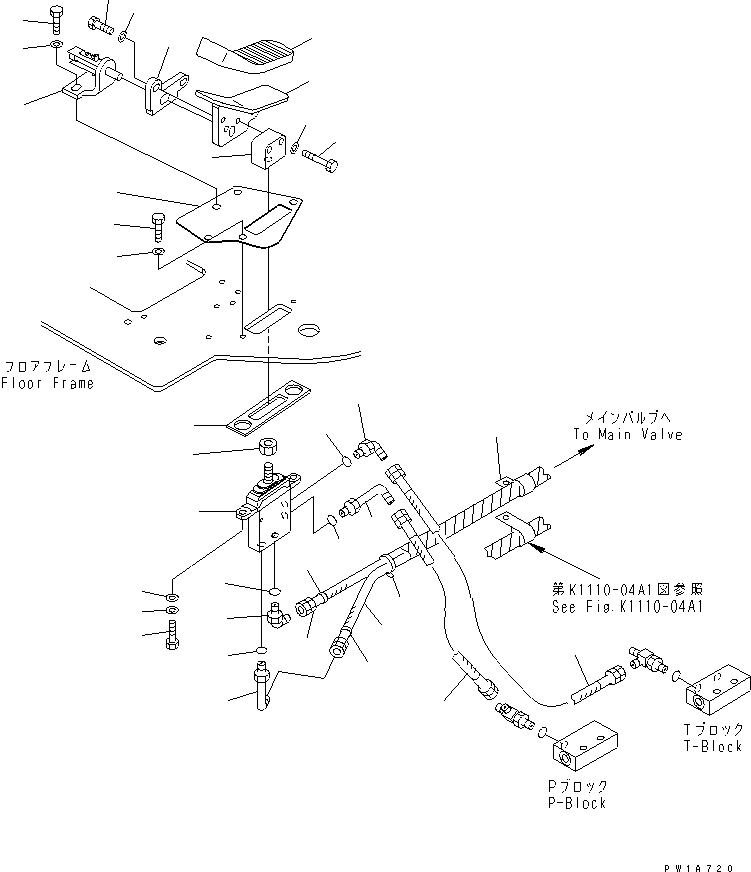 フロアフレーム
Floor Frame

メインバルブへ
To Main Valve

第K1110-04A1図参照
See Fig.K1110-04A1

Tブロック
T-Block

Pブロック
P-Block

PW1A720