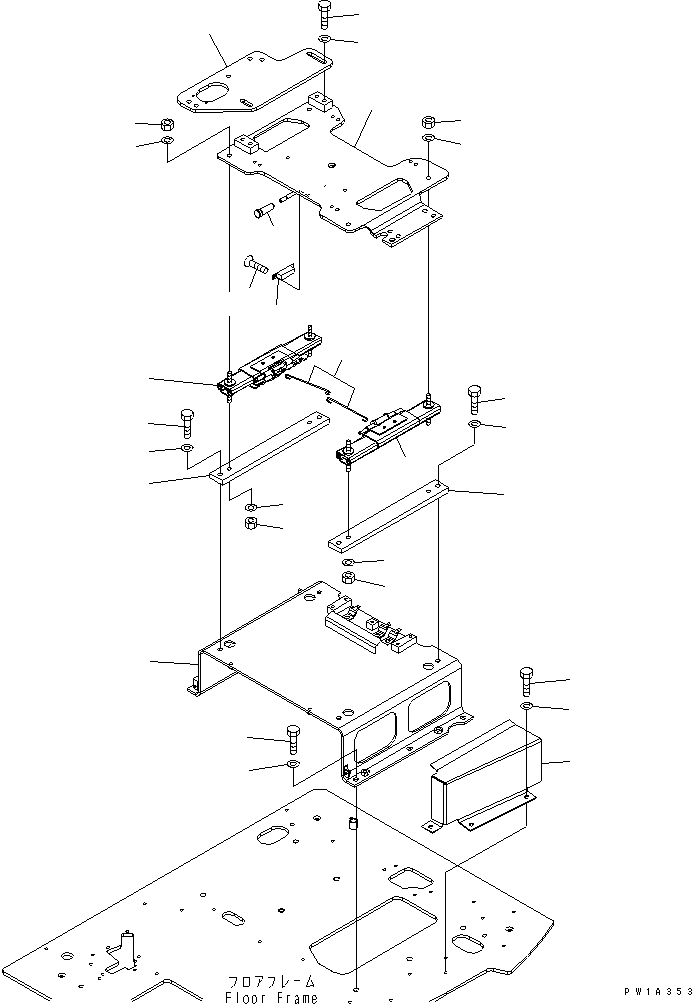 フロアフレーム
Floor Frame

PW1A353