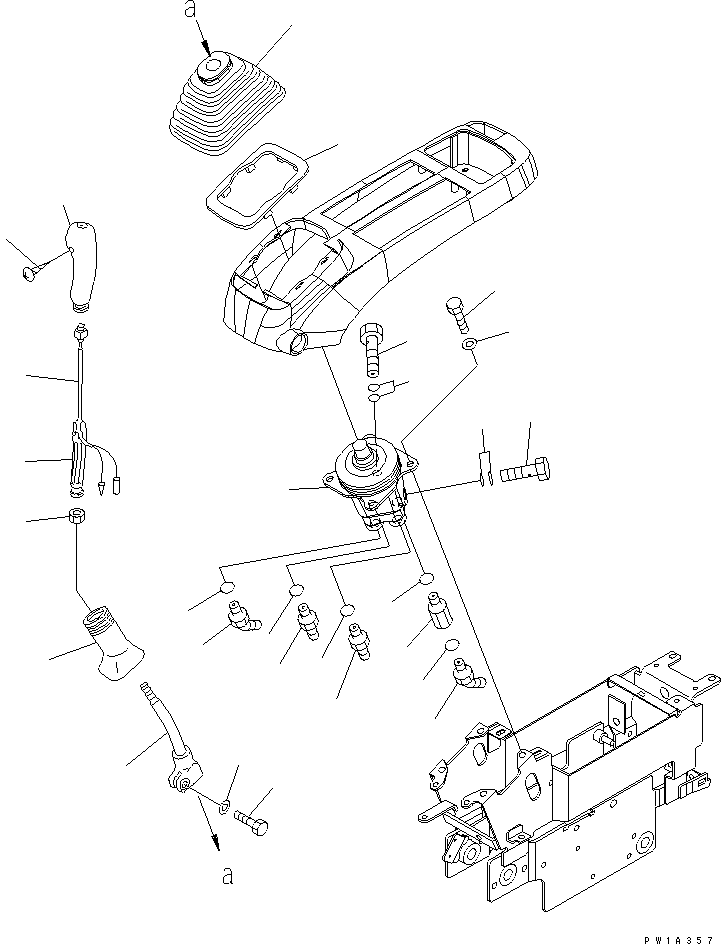 a

a

PW1A357