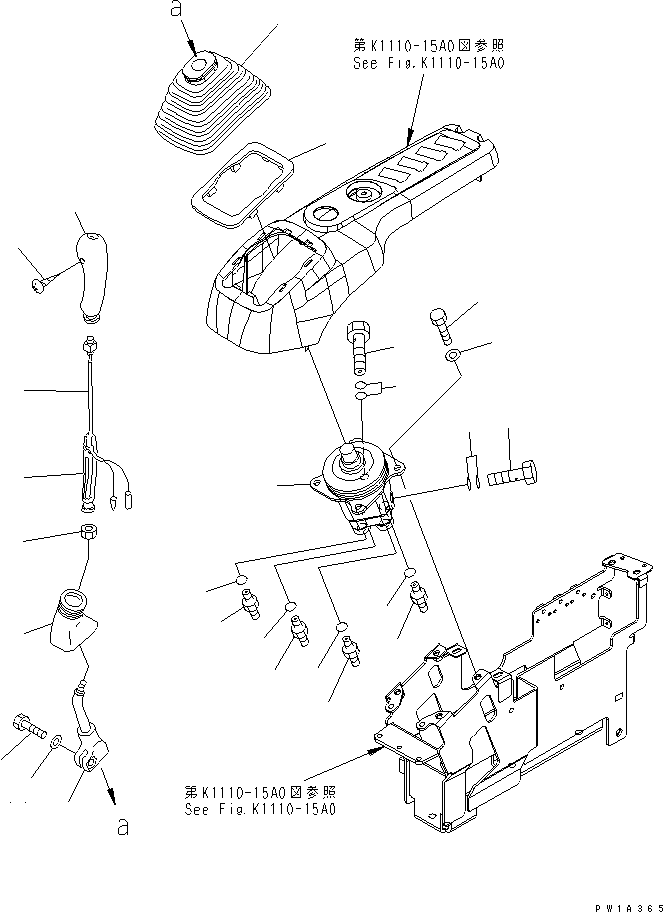 a

第K1110-15A0図参照
See Fig.K1110-15A0

第K1110-15A0図参照
See Fig.K1110-15A0

a

PW1A365