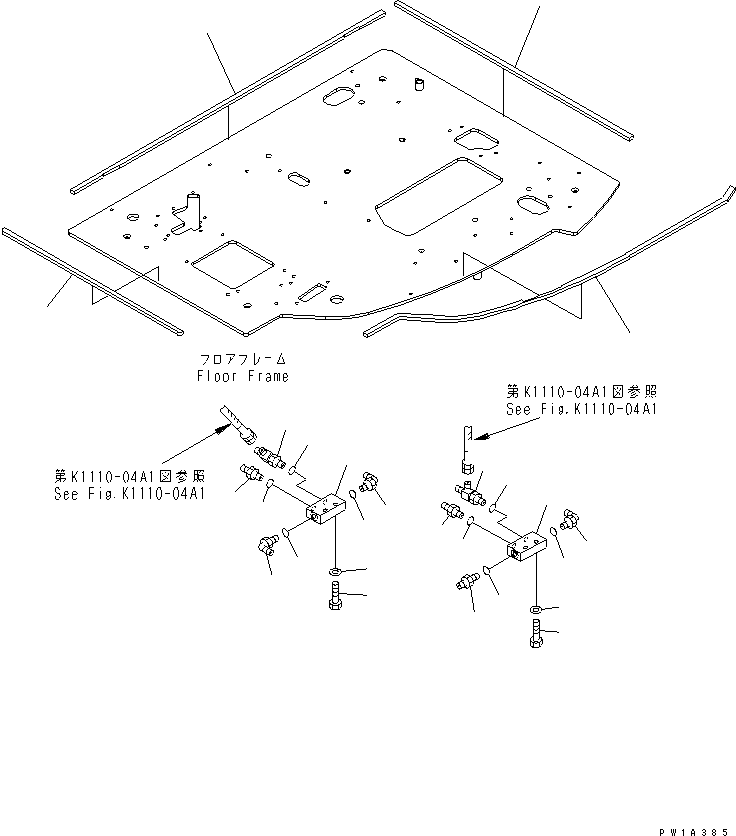 フロアフレーム
Floor Frame

第K1110-04A1図参照
See Fig.K1110-04A1

第K1110-04A1図参照
See Fig.K1110-04A1

PW1A385