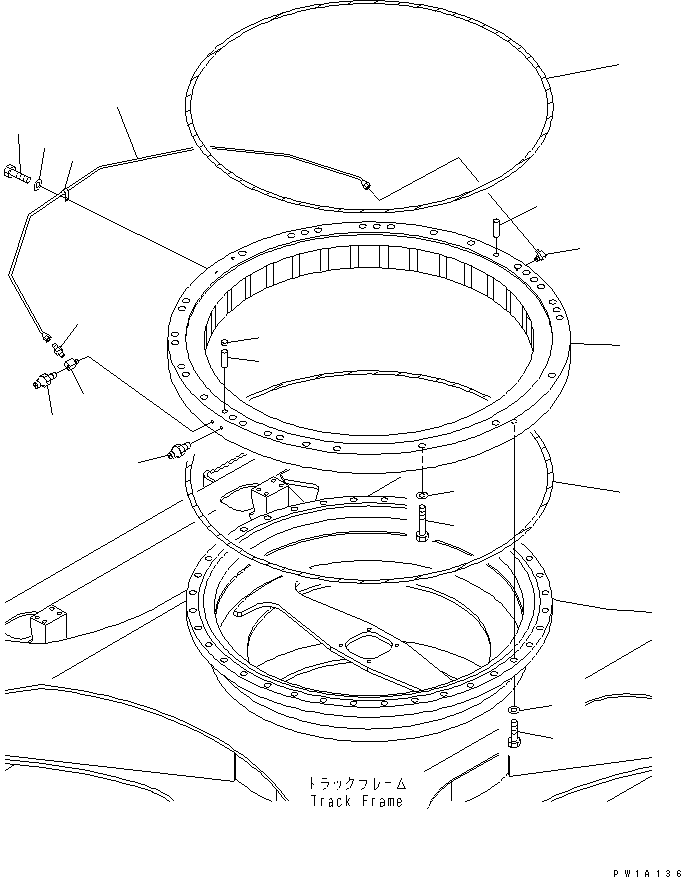 トラックフレーム
Track Frame

PW1A136