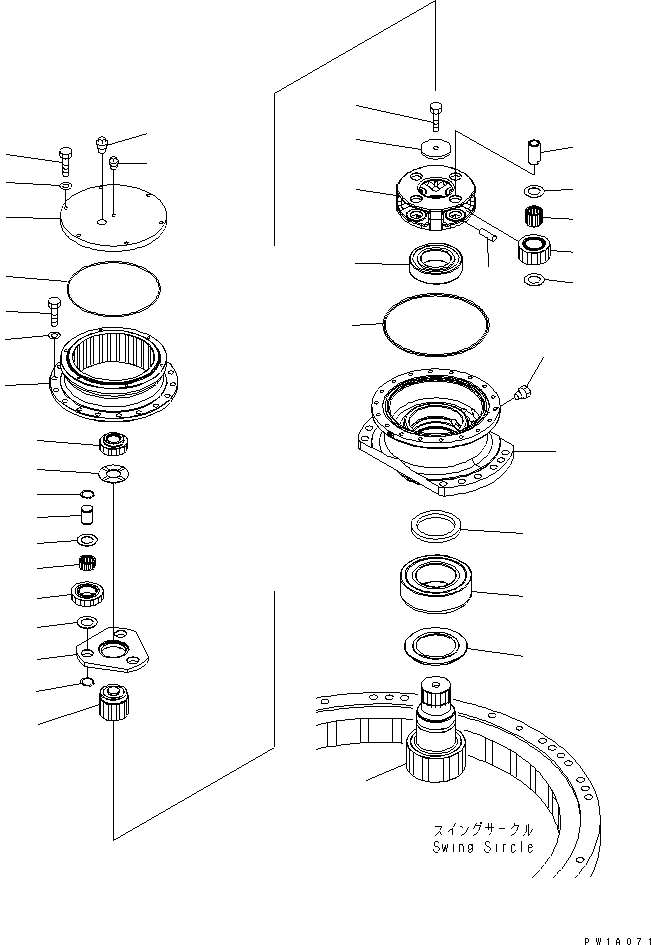 スイングサークル
Swing Sircle

PW1A071