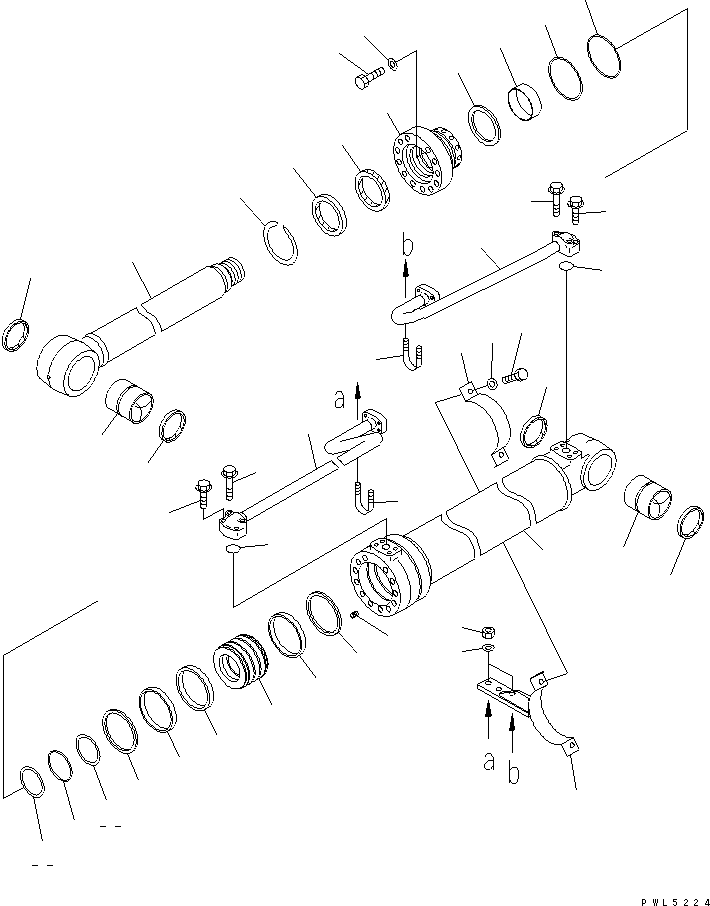 b
a
a
b
PWL5224