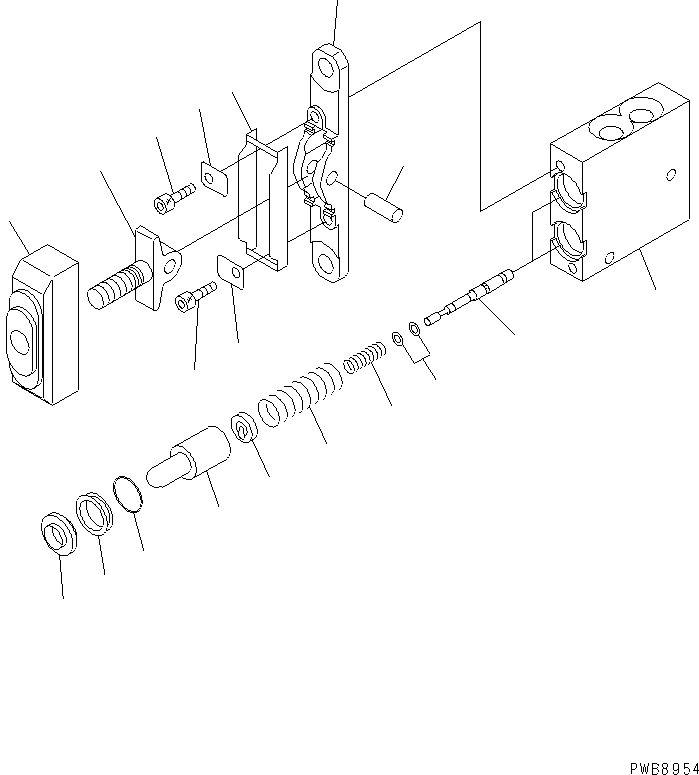 PWB8954