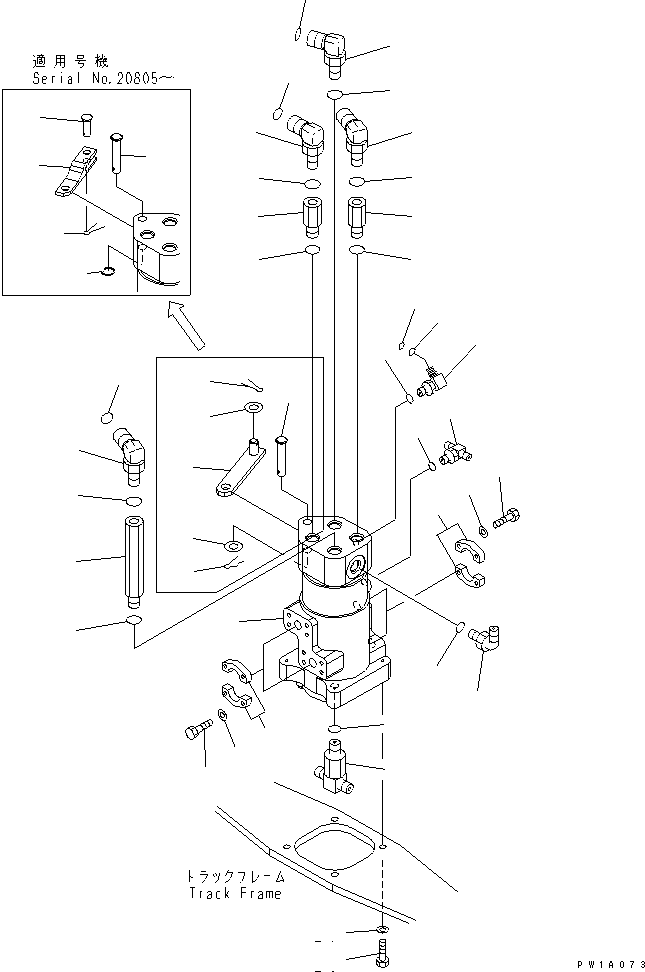 適用号機
Serial No.20805~

トラックフレーム
Track Frame

PW1A073